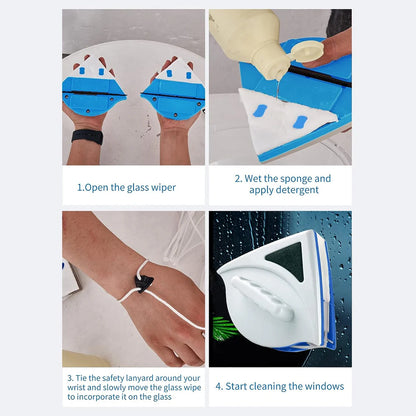 1.Open the glass wiper

2. Wet the sponge and apply detergent

3. Tie the safety lanyard around your wrist and slowly move the glass wipe to incorporate it on the glass

4. Start cleaning the windows